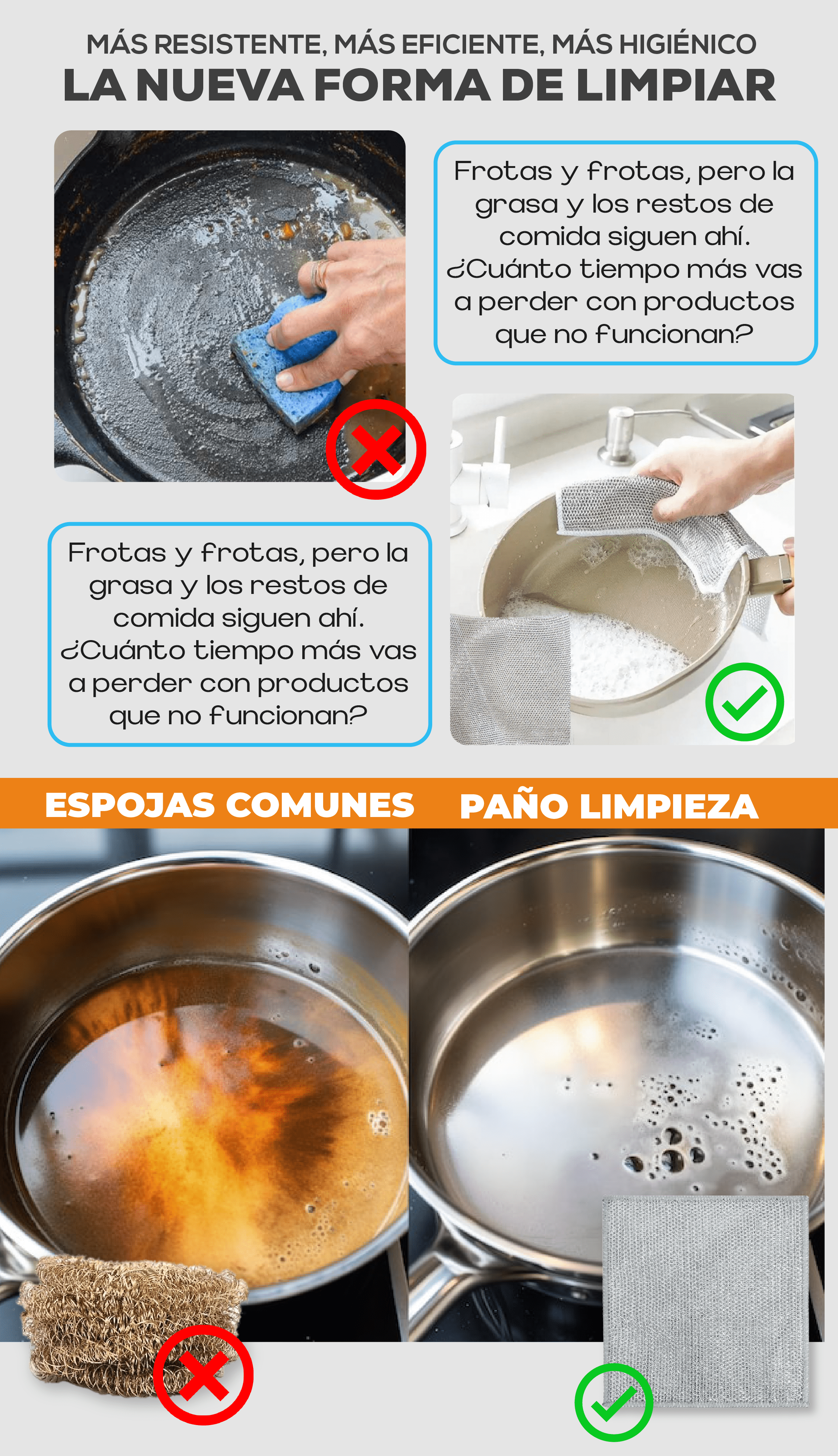 MÁS RESISTENTE, MÁS EFICIENTE, MÁS HIGIÉNICO
LA NUEVA FORMA DE LIMPIAR

Frotas y frotas, pero la grasa y los restos de comida siguen ahí. ¿Cuánto tiempo más vas a perder con productos que no funcionan?

Frotas y frotas, pero la grasa y los restos de comida siguen ahí. ¿Cuánto tiempo más vas a perder con productos que no funcionan?

ESPOJAS COMUNES

PAÑO LIMPIEZA